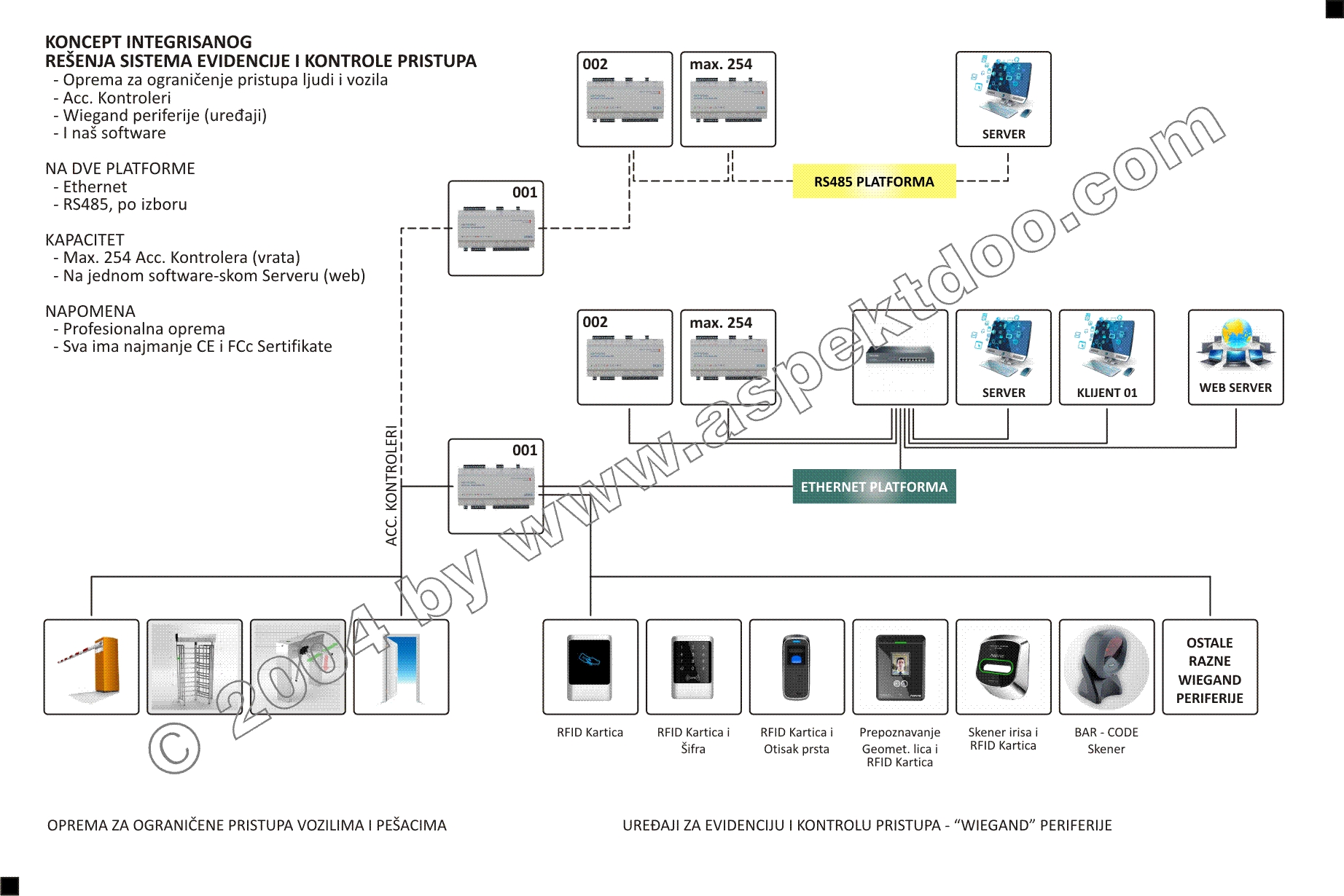 KONCEPT INTEGRISANOG
REŠENJA SISTEMA EVIDENCIJE I KONTROLE PRISTUPA
- Oprema za ograničenje pristupa ljudi i vozila
- Acc. Kontroleri
- Wiegand periferije (uređaji)
- I naš software

NA DVE PLATFORME
- Ethernet
- RS485, po izboru

KAPACITET
- Max. 254 Acc. Kontrolera (vrata)
- Na jednom software-skom Serveru (web)

NAPOMENA
- Profesionalna oprema
- Sva ima najmanje CE i FCc Sertifikate

002

max. 254

SERVER

RS485 PLATFORMA

001

002

max. 254

SERVER

KLIJENT 01

WEB SERVER

ACC. KONTROLERI

001

ETHERNET PLATFORMA

© 2004 by www.aspektdoo.com

OSTALE RAZNE WIEGAND PERIFERIJE

RFID Kartica

RFID Kartica i Šifra

RFID Kartica i Otisak prsta

Prepoznavanje Geomet. lica i RFID Kartica

Skener irisa i RFID Kartica

BAR - CODE Skener

OPREMA ZA OGRANIČENE PRISTUPA VOZILIMA I PEŠACIMA

UREĐAJI ZA EVIDENCIJU I KONTROLU PRISTUPA - “WIEGAND” PERIFERIJE